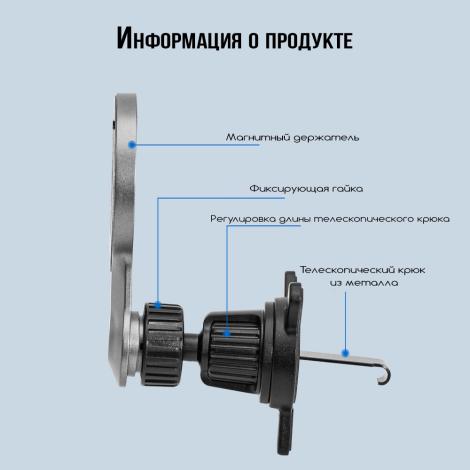 Информация о продукте

Магнитный держатель

Фиксирующая гайка

Регулировка длины телескопического крюка

Телескопический крюк из металла